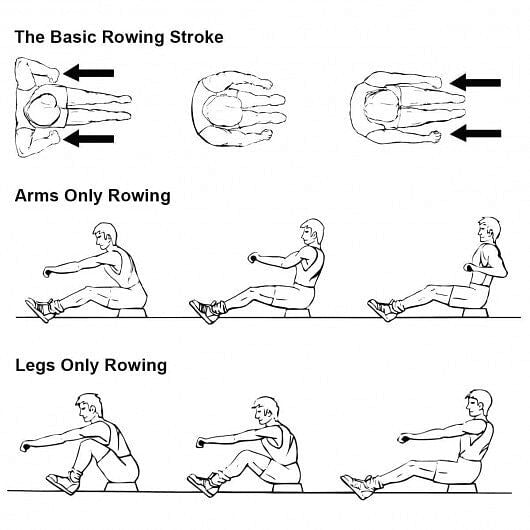 The Basic Rowing Stroke

Arms Only Rowing

Legs Only Rowing